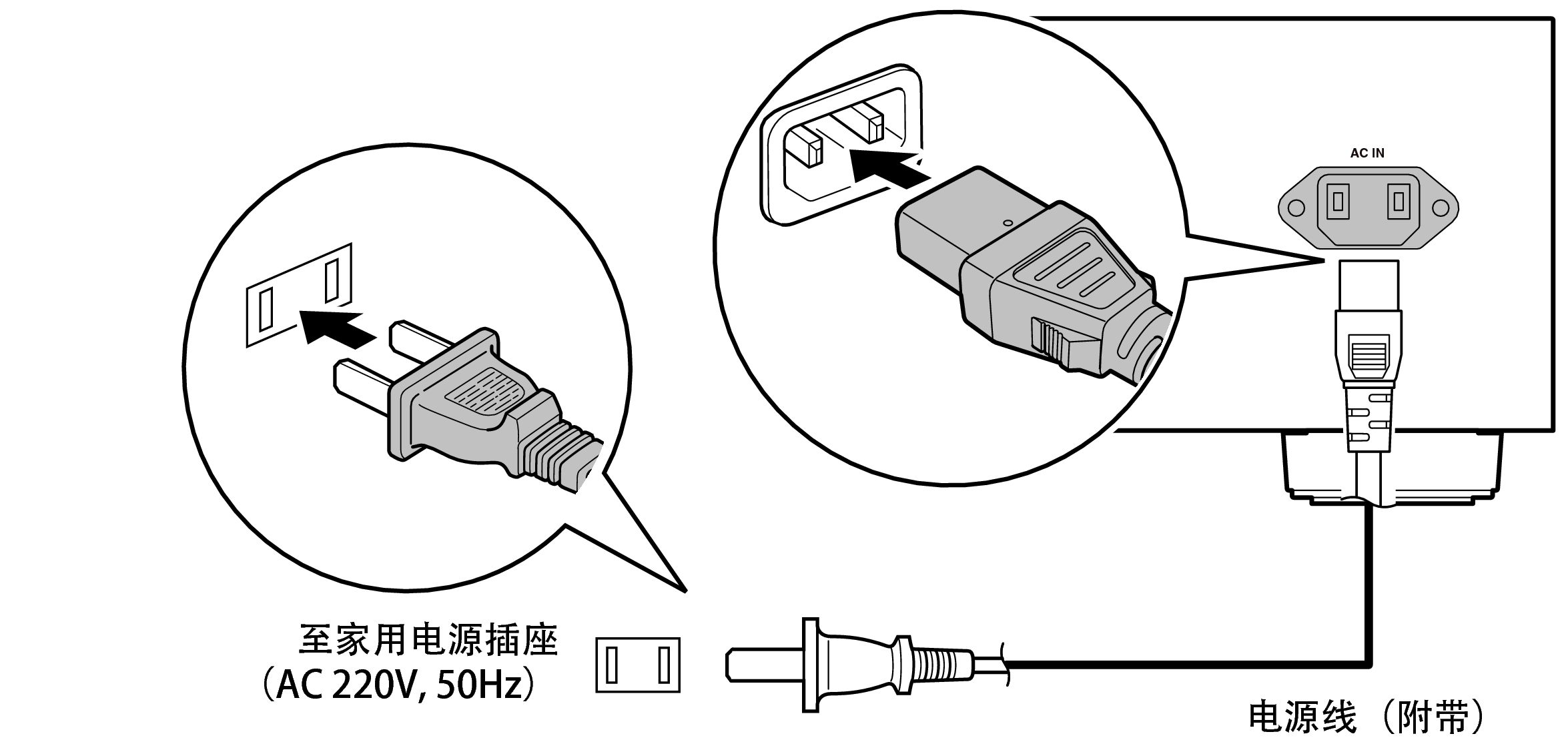 AC IN

至家用电源插座
（AC 220V, 50Hz）

电源线（附带）